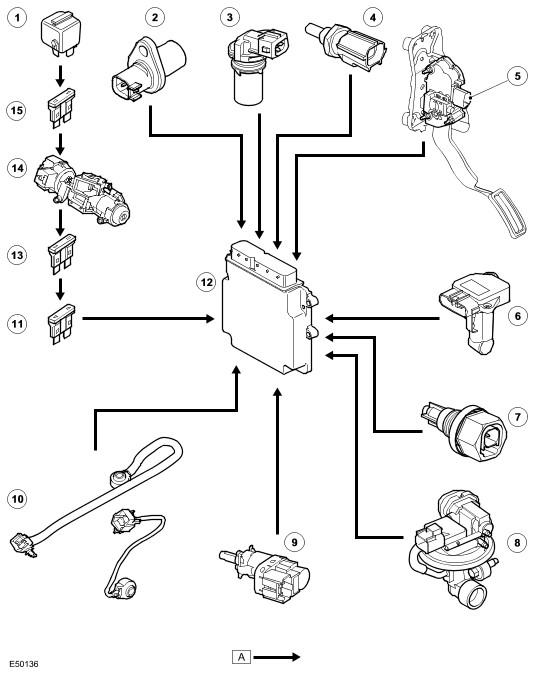 1
2
3
4
5
15
14
13
12
11
6
7
10
9
8
E50136
A